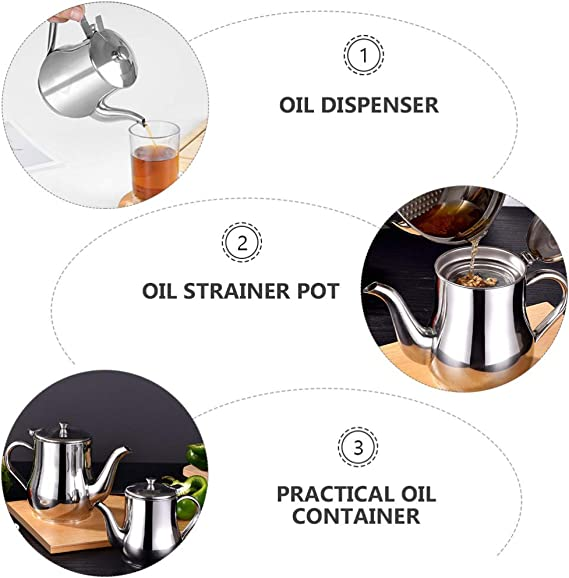 1

OIL DISPENSER

2

OIL STRAINER POT

3

PRACTICAL OIL CONTAINER